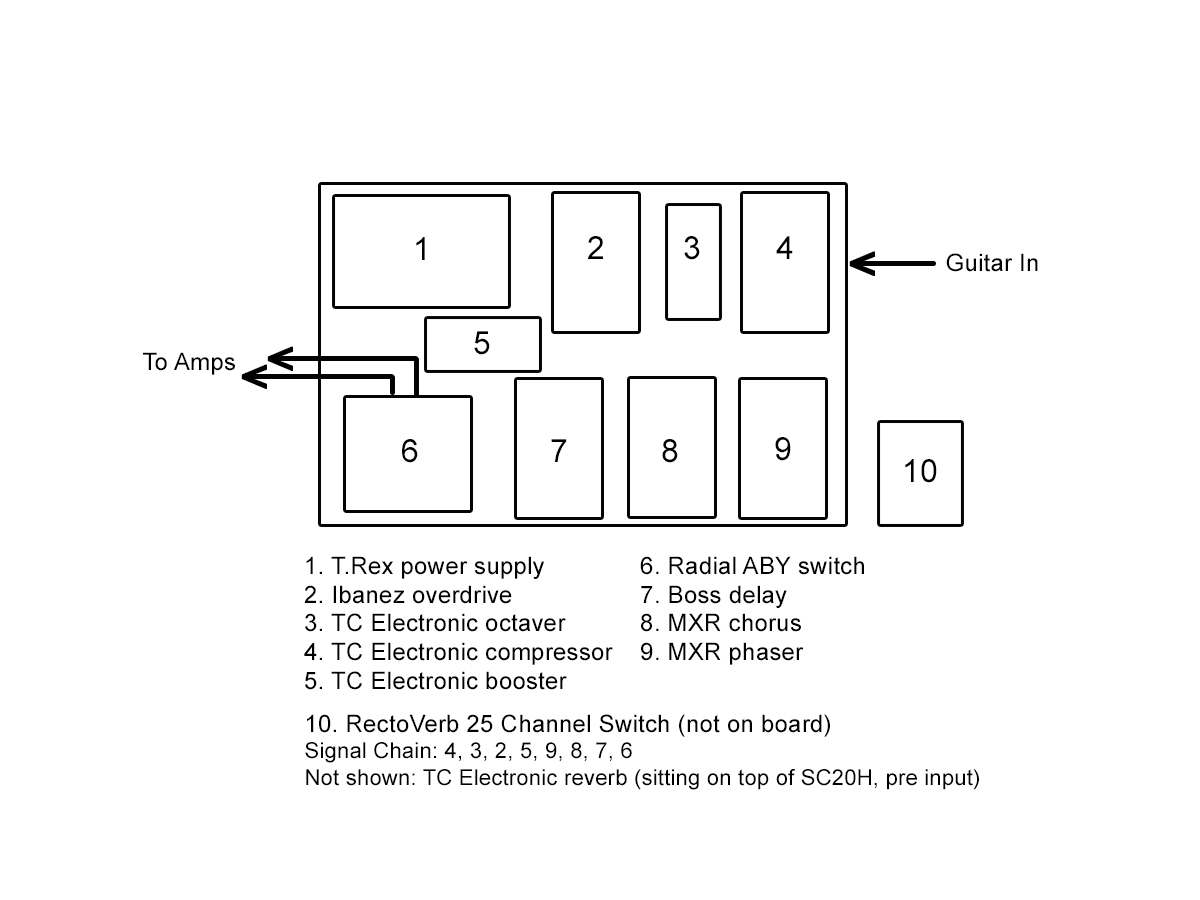 1

2

3

4

Guitar In

5

To Amps

6

7

8

9

10

1. T.Rex power supply
2. Ibanez overdrive
3. TC Electronic octaver
4. TC Electronic compressor
5. TC Electronic booster

6. Radial ABY switch
7. Boss delay
8. MXR chorus
9. MXR phaser

10. RectoVerb 25 Channel Switch (not on board)
Signal Chain: 4, 3, 2, 5, 9, 8, 7, 6
Not shown: TC Electronic reverb (sitting on top of SC20H, pre input)